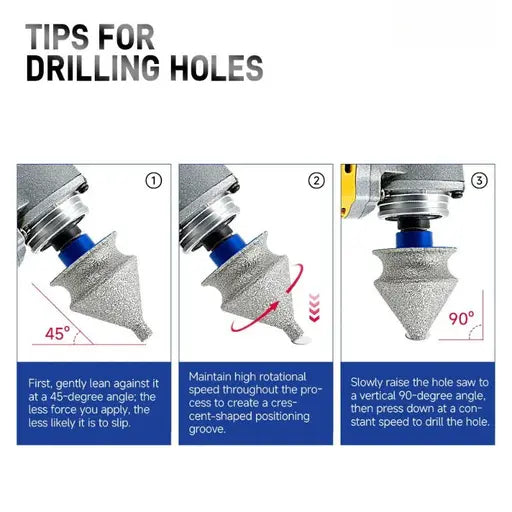 TIPS FOR
DRILLING HOLES

①

45°

First, gently lean against it at a 45-degree angle; the less force you apply, the less likely it is to slip.

②

Maintain high rotational speed throughout the process to create a crescent-shaped positioning groove.

③

90°

Slowly raise the hole saw to a vertical 90-degree angle, then press down at a constant speed to drill the hole.