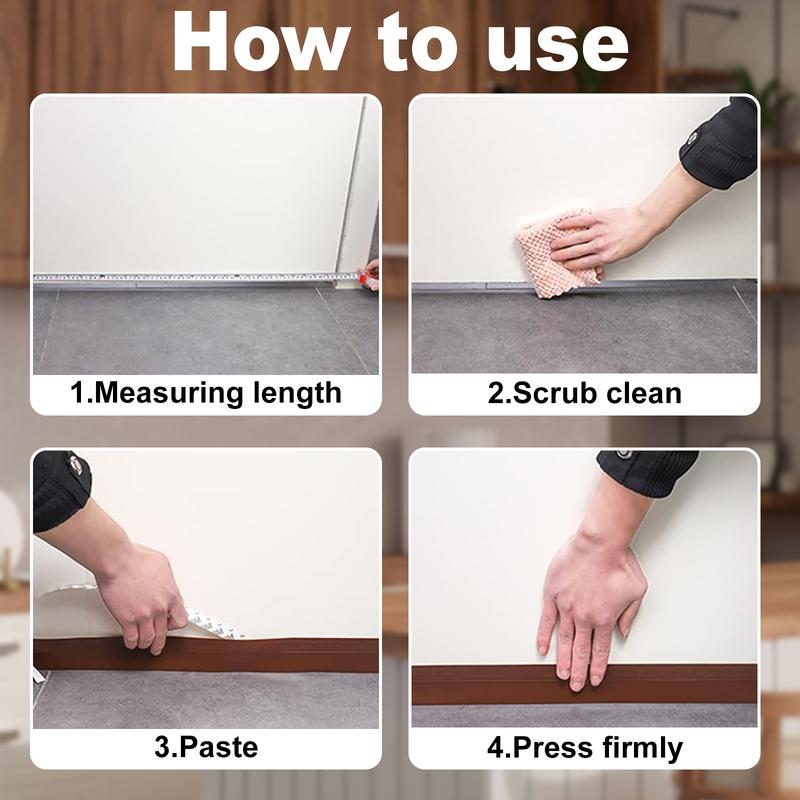 How to use

1.Measuring length

2.Scrub clean

3.Paste

4.Press firmly