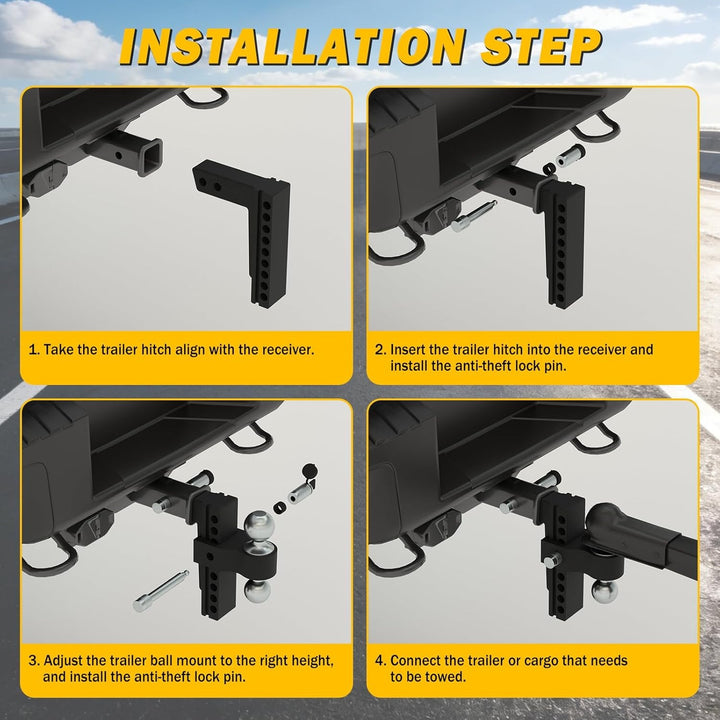 INSTALLATION STEP

1. Take the trailer hitch align with the receiver.

2. Insert the trailer hitch into the receiver and install the anti-theft lock pin.

3. Adjust the trailer ball mount to the right height, and install the anti-theft lock pin.

4. Connect the trailer or cargo that needs to be towed.