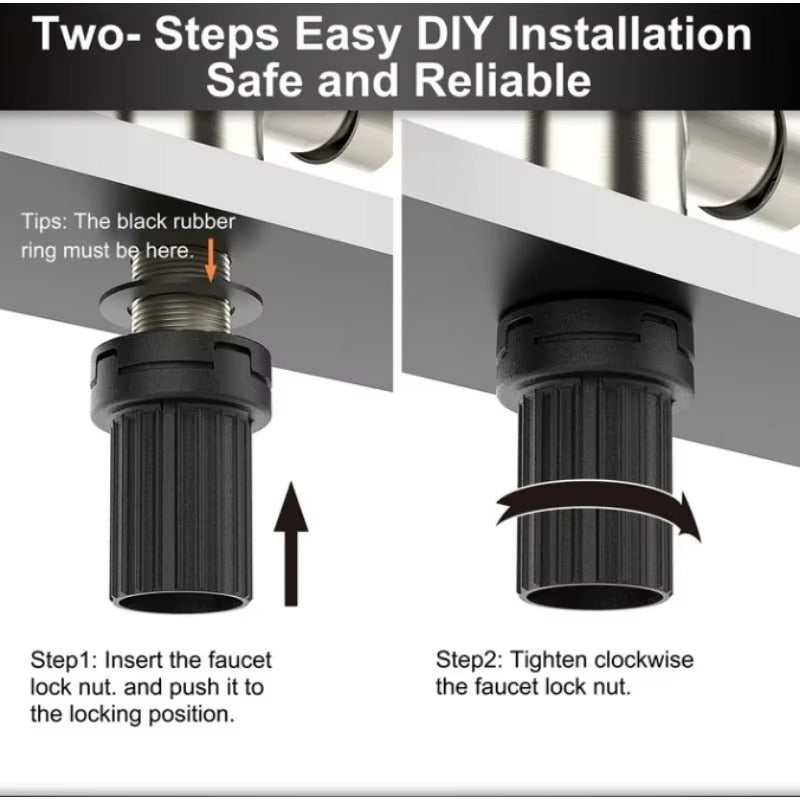 Two- Steps Easy DIY Installation
Safe and Reliable

Tips: The black rubber ring must be here.

Step1: Insert the faucet lock nut. and push it to the locking position.

Step2: Tighten clockwise the faucet lock nut.